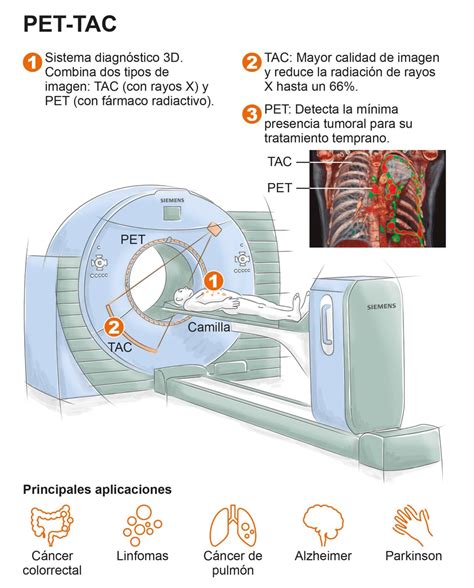 PET-TAC

1 Sistema diagnóstico 3D. Combina dos tipos de imagen: TAC (con rayos X) y PET (con fármaco radiactivo).

2 TAC: Mayor calidad de imagen y reduce la radiación de rayos X hasta un 66%.

3 PET: Detecta la mínima presencia tumoral para su tratamiento temprano.

TAC
PET

SIEMENS

PET

1

2
TAC

Camilla

SIEMENS

Principales aplicaciones

Cáncer colorrectal

Linfomas

Cáncer de pulmón

Alzheimer

Parkinson