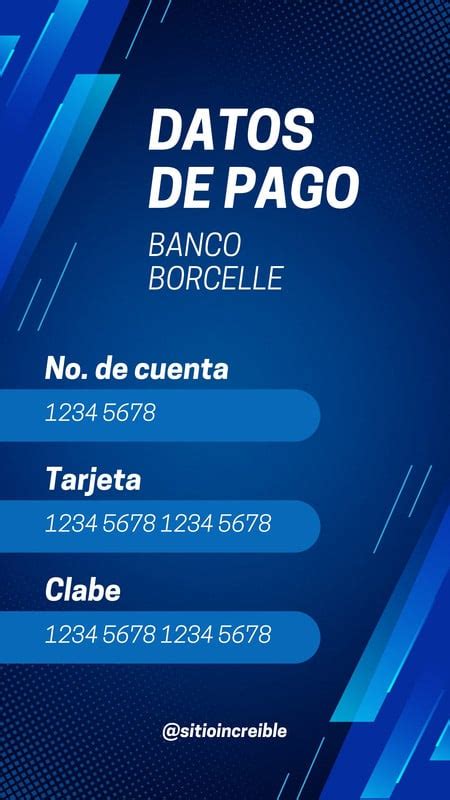 DATOS DE PAGO

BANCO BORCELLE

No. de cuenta

1234 5678

Tarjeta

1234 5678 1234 5678

Clabe

1234 5678 1234 5678

@sitioincreible