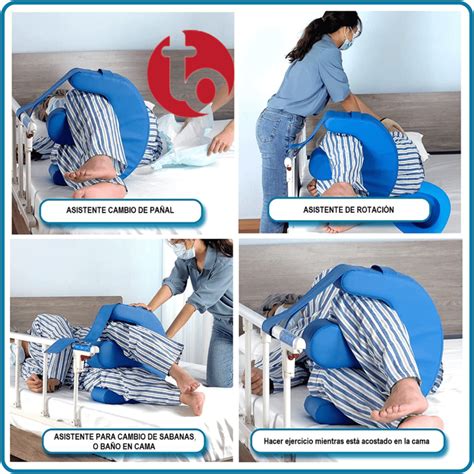 ASISTENTE CAMBIO DE PAÑAL

ASISTENTE DE ROTACIÓN

ASISTENTE PARA CAMBIO DE SABANAS, O BAÑO EN CAMA

Hacer ejercicio mientras está acostado en la cama